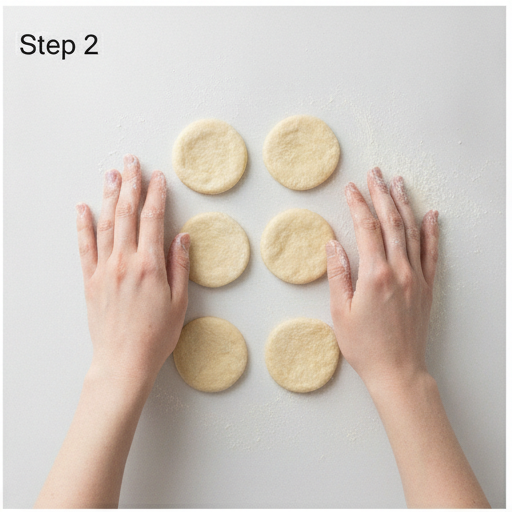 Step 2