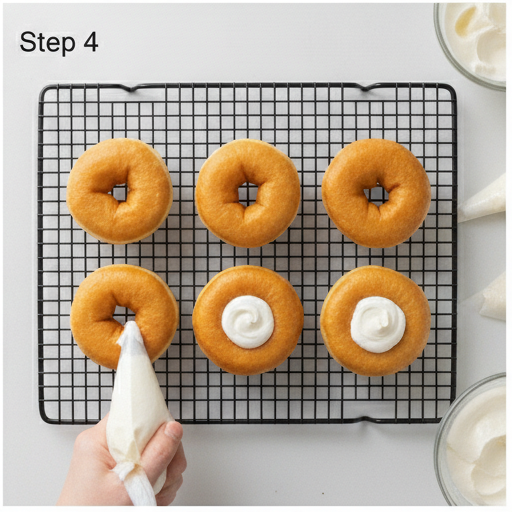 Step 4